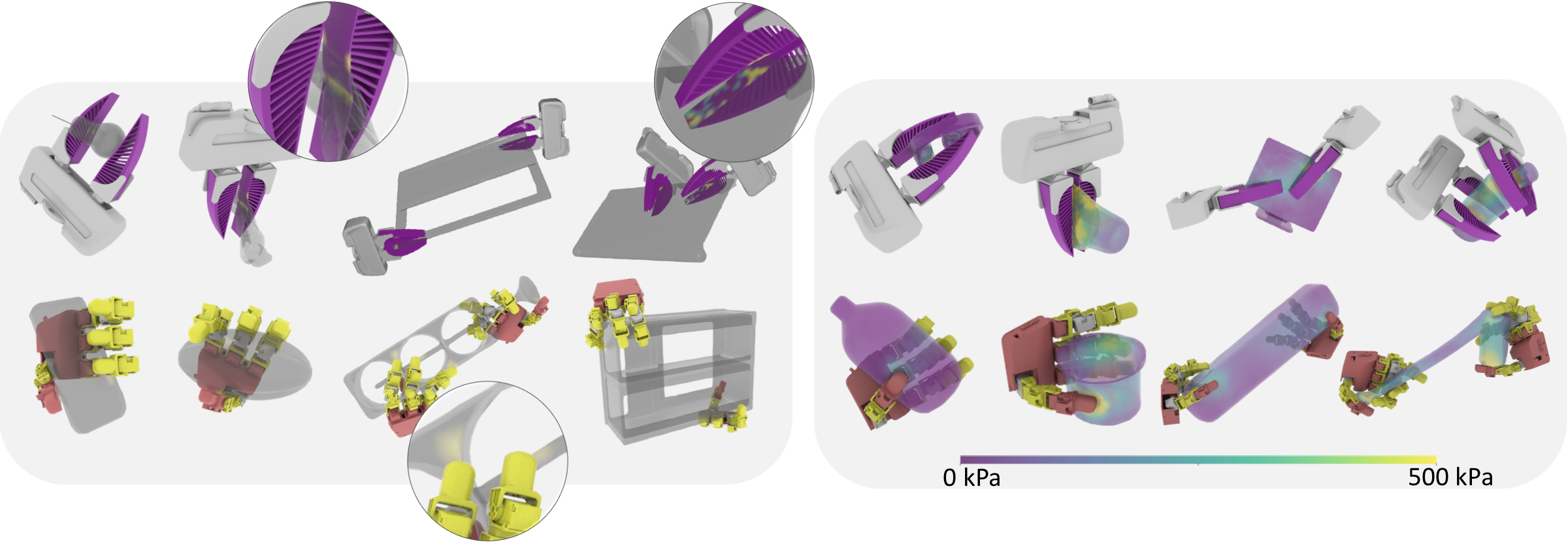 0 kPa
500 kPa